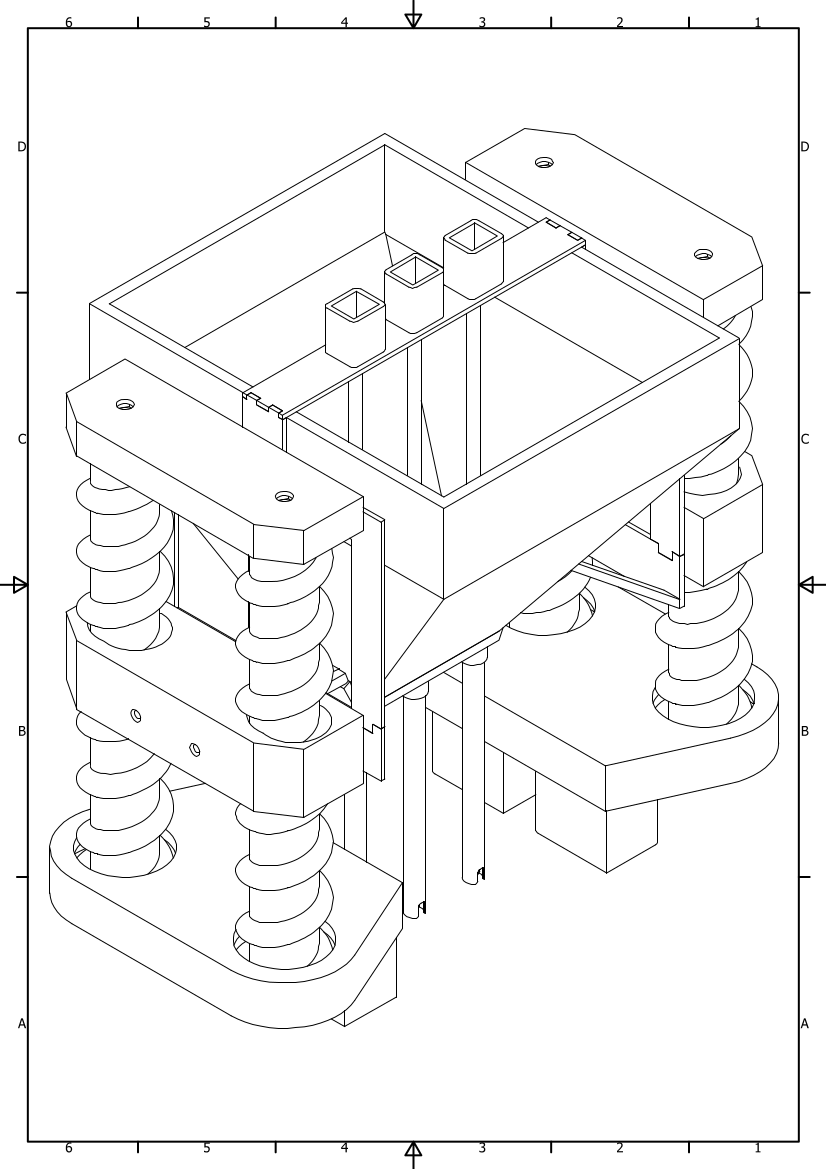 6 5 4 3 2 1

D D

C C

B B

A A

6 5 4 3 2 1